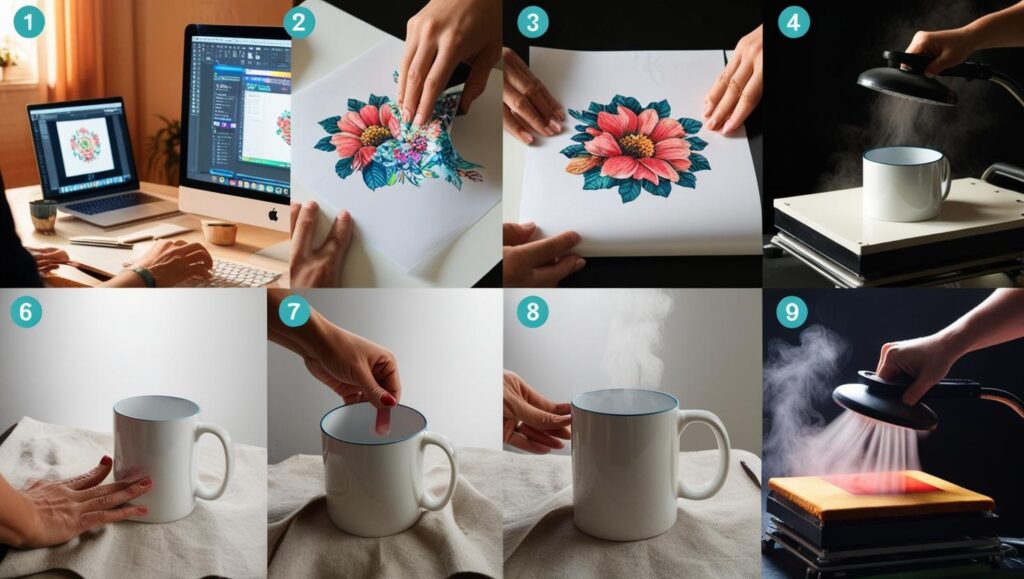 1
2
3
4
6
7
8
9